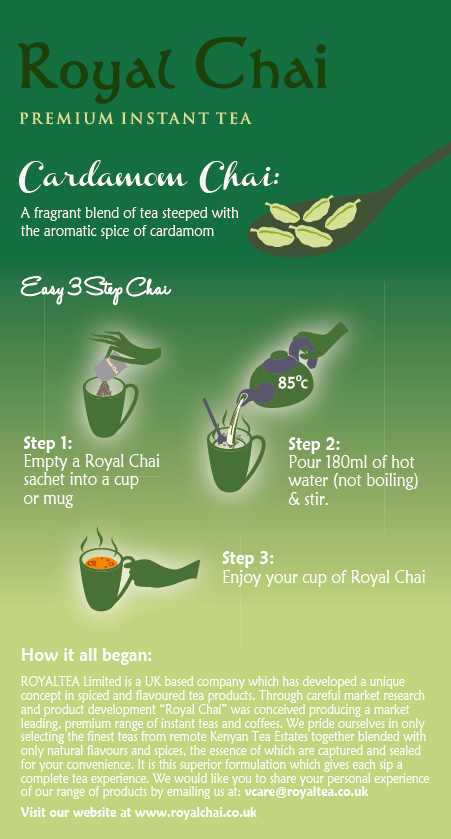 Royal Chai

PREMIUM INSTANT TEA

Cardamom Chai:

A fragrant blend of tea steeped with the aromatic spice of cardamom

Easy 3 Step Chai

85°c

Step 1:
Empty a Royal Chai sachet into a cup or mug

Step 2:
Pour 180ml of hot water (not boiling) & stir.

Step 3:
Enjoy your cup of Royal Chai

How it all began:

ROYALTEA Limited is a UK based company which has developed a unique concept in spiced and flavoured tea products. Through careful market research and product development "Royal Chai" was conceived producing a market leading, premium range of instant teas and coffees. We pride ourselves in only selecting the finest teas from remote Kenyan Tea Estates together blended with only natural flavours and spices, the essence of which are captured and sealed for your convenience. It is this superior formulation which gives each sip a complete tea experience. We would like you to share your personal experience of our range of products by emailing us at: vcare@royaltea.co.uk

Visit our website at www.royalchai.co.uk